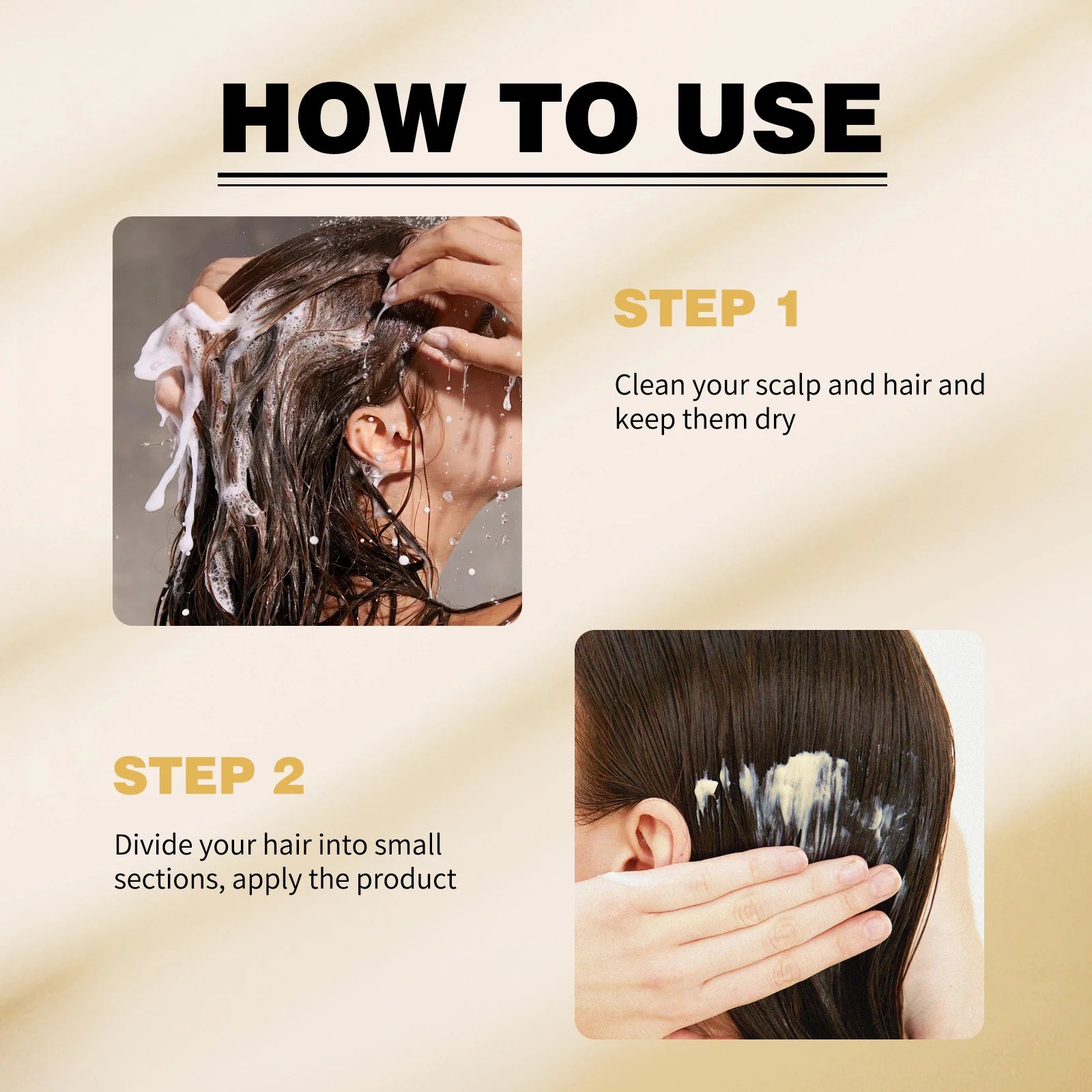 HOW TO USE

STEP 1

Clean your scalp and hair and keep them dry

STEP 2

Divide your hair into small sections, apply the product